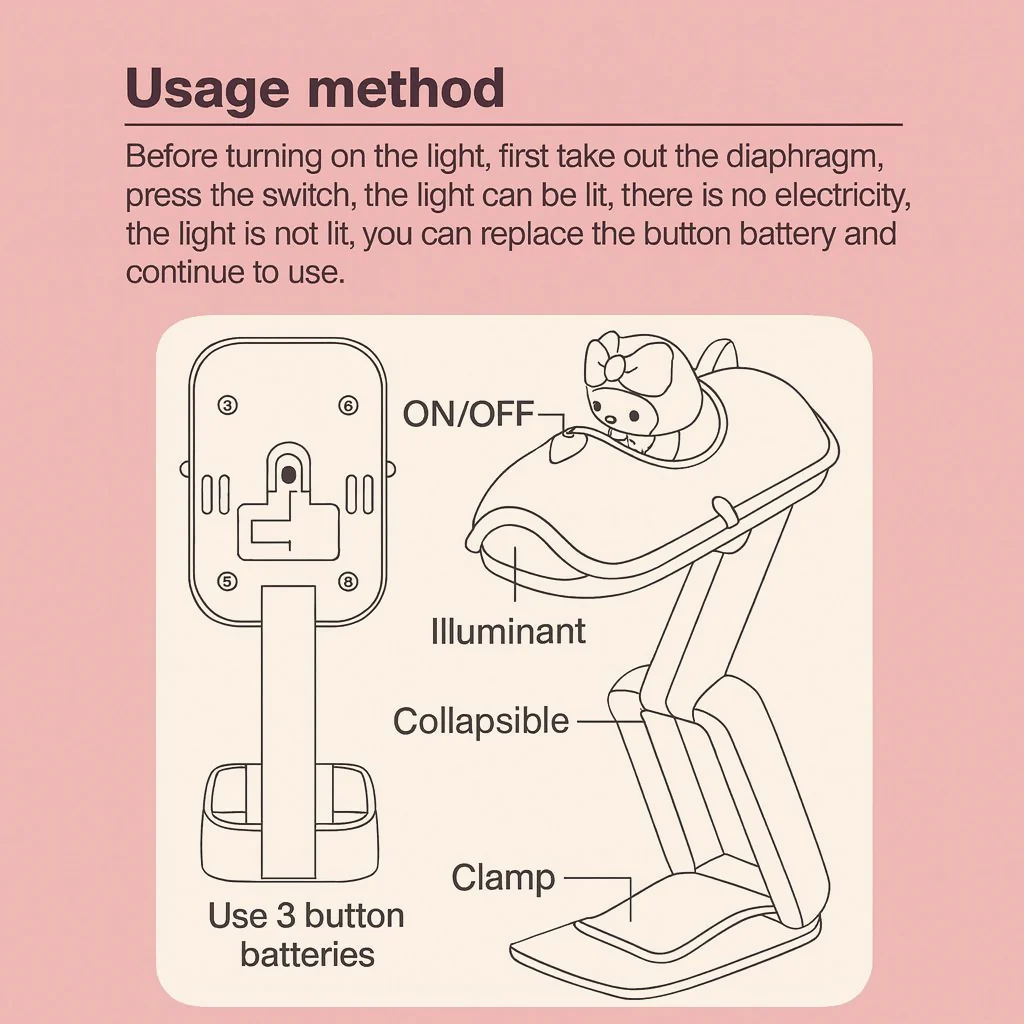 Usage method

Before turning on the light, first take out the diaphragm, press the switch, the light can be lit, there is no electricity, the light is not lit, you can replace the button battery and continue to use.

③ ⑥ ⑤ ⑧

Use 3 button batteries

ON/OFF

Illuminant

Collapsible

Clamp